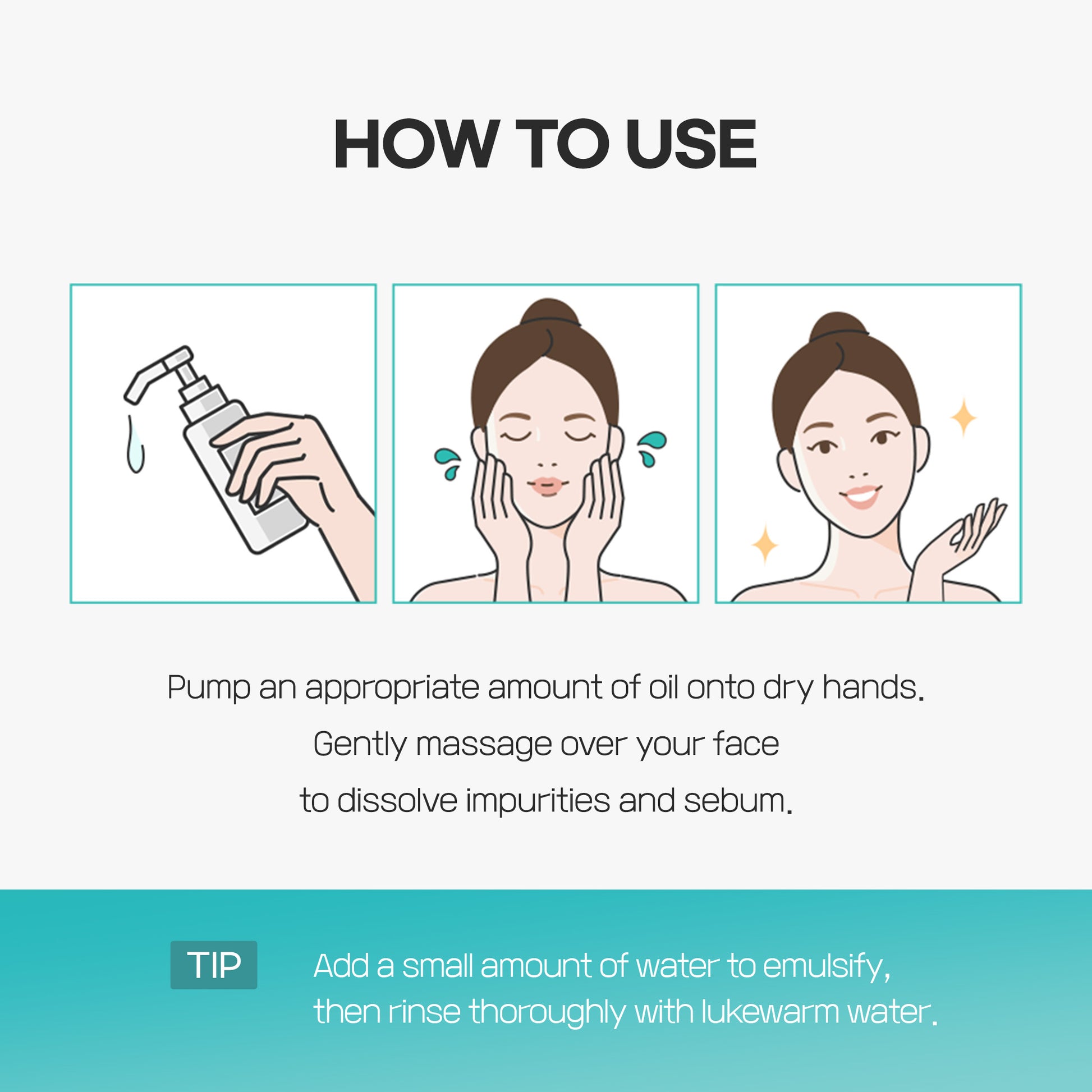 HOW TO USE

Pump an appropriate amount of oil onto dry hands.
Gently massage over your face
to dissolve impurities and sebum.

TIP

Add a small amount of water to emulsify,
then rinse thoroughly with lukewarm water.